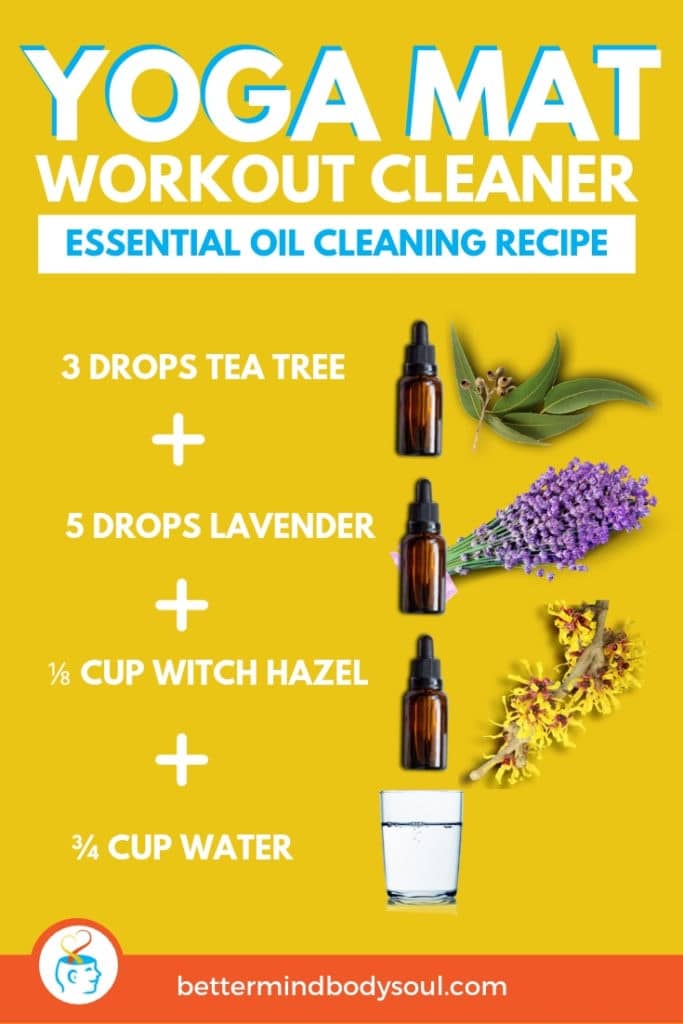 YOGA MAT
WORKOUT CLEANER

ESSENTIAL OIL CLEANING RECIPE

3 DROPS TEA TREE

+

5 DROPS LAVENDER

+

⅛ CUP WITCH HAZEL

+

¾ CUP WATER

bettermindbodysoul.com