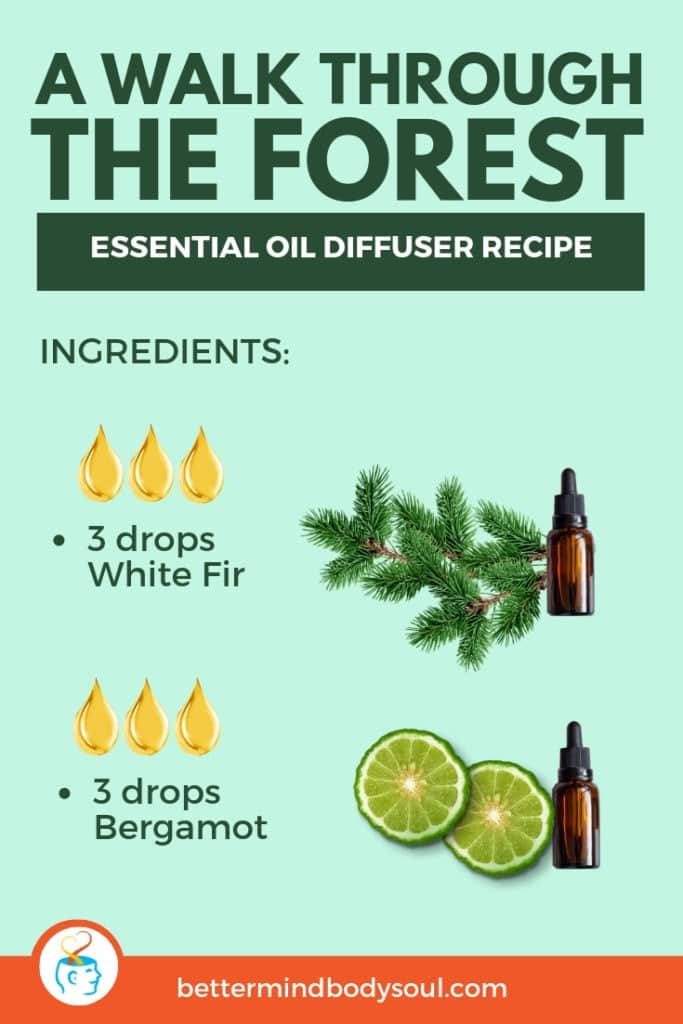 A WALK THROUGH THE FOREST

ESSENTIAL OIL DIFFUSER RECIPE

INGREDIENTS:

• 3 drops White Fir

• 3 drops Bergamot

bettermindbodysoul.com