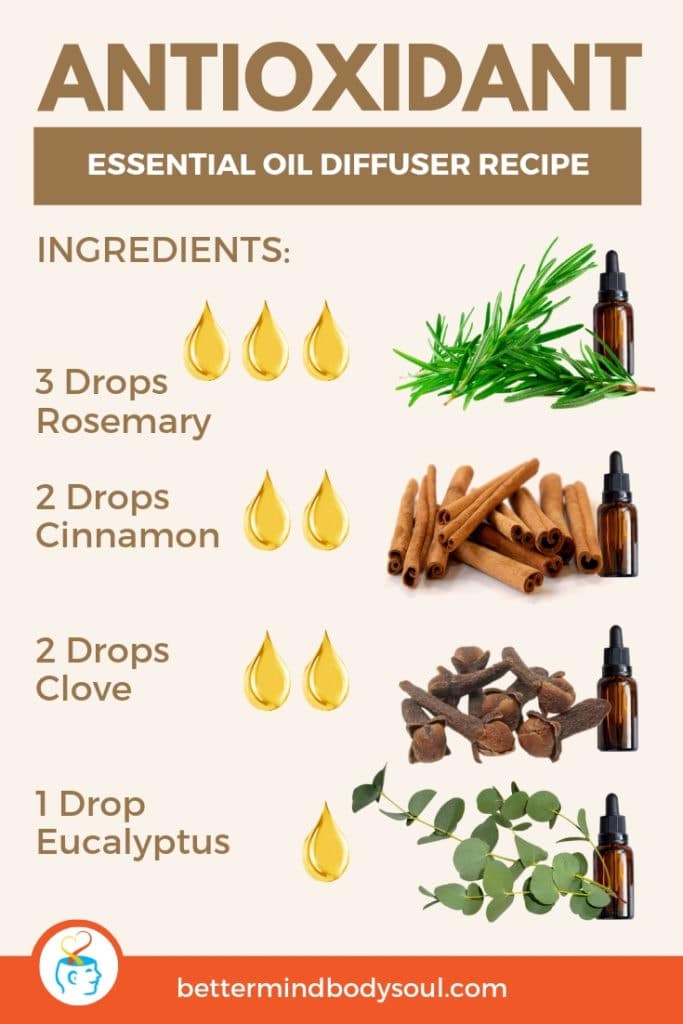 ANTIOXIDANT

ESSENTIAL OIL DIFFUSER RECIPE

INGREDIENTS:

3 Drops Rosemary

2 Drops Cinnamon

2 Drops Clove

1 Drop Eucalyptus

bettermindbodysoul.com