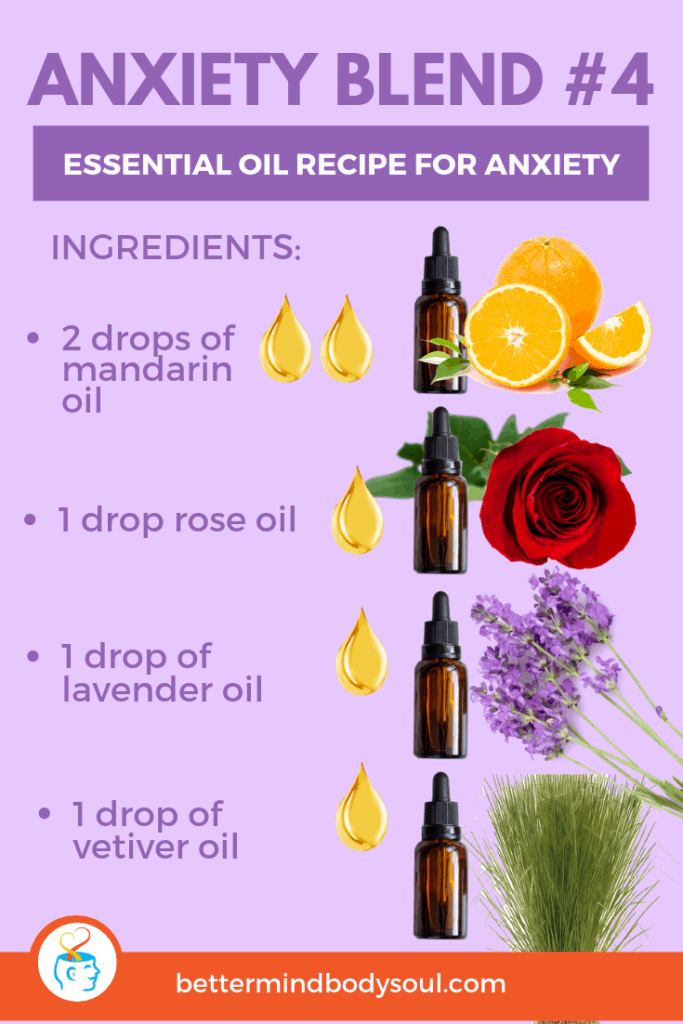 ANXIETY BLEND #4

ESSENTIAL OIL RECIPE FOR ANXIETY

INGREDIENTS:

• 2 drops of mandarin oil

• 1 drop rose oil

• 1 drop of lavender oil

• 1 drop of vetiver oil

bettermindbodysoul.com