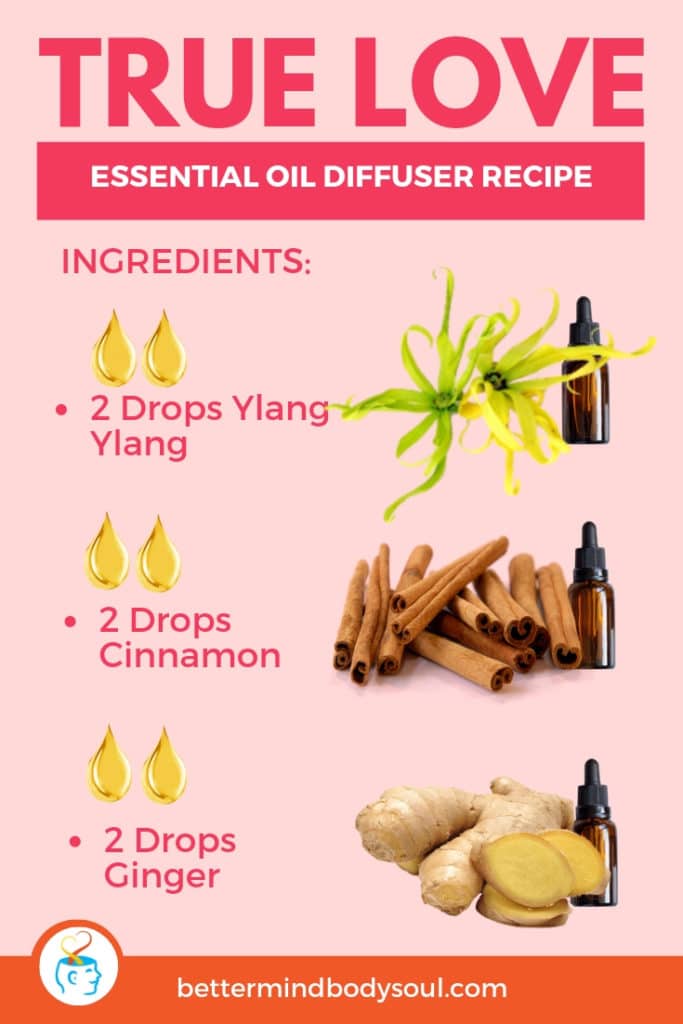 TRUE LOVE

ESSENTIAL OIL DIFFUSER RECIPE

INGREDIENTS:

• 2 Drops Ylang Ylang

• 2 Drops Cinnamon

• 2 Drops Ginger

bettermindbodysoul.com