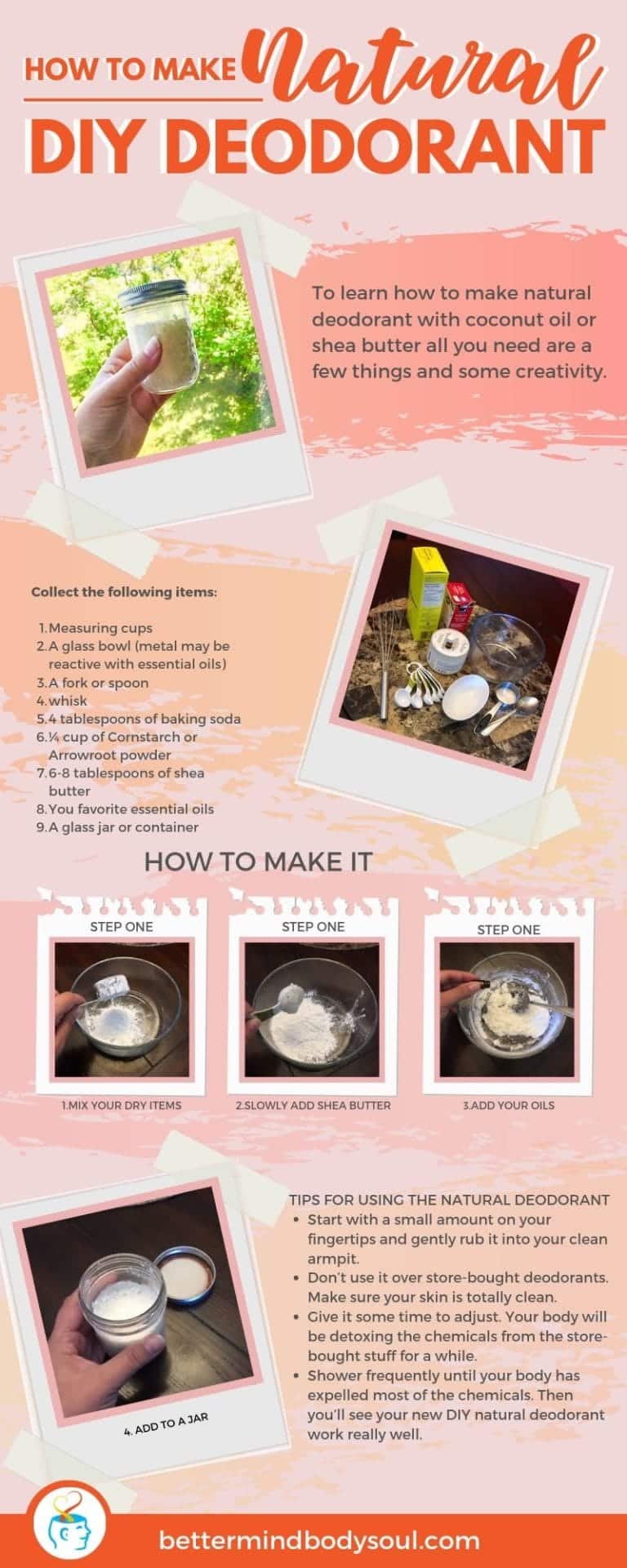 HOW TO MAKE Natural
DIY DEODORANT

To learn how to make natural deodorant with coconut oil or shea butter all you need are a few things and some creativity.

Collect the following items:

1. Measuring cups
2. A glass bowl (metal may be reactive with essential oils)
3. A fork or spoon
4. whisk
5. 4 tablespoons of baking soda
6. ¼ cup of Cornstarch or Arrowroot powder
7. 6-8 tablespoons of shea butter
8. You favorite essential oils
9. A glass jar or container

HOW TO MAKE IT

STEP ONE

1.MIX YOUR DRY ITEMS

STEP ONE

2.SLOWLY ADD SHEA BUTTER

STEP ONE

3.ADD YOUR OILS

4. ADD TO A JAR

TIPS FOR USING THE NATURAL DEODORANT
• Start with a small amount on your fingertips and gently rub it into your clean armpit.
• Don't use it over store-bought deodorants. Make sure your skin is totally clean.
• Give it some time to adjust. Your body will be detoxing the chemicals from the store-bought stuff for a while.
• Shower frequently until your body has expelled most of the chemicals. Then you'll see your new DIY natural deodorant work really well.

bettermindbodysoul.com