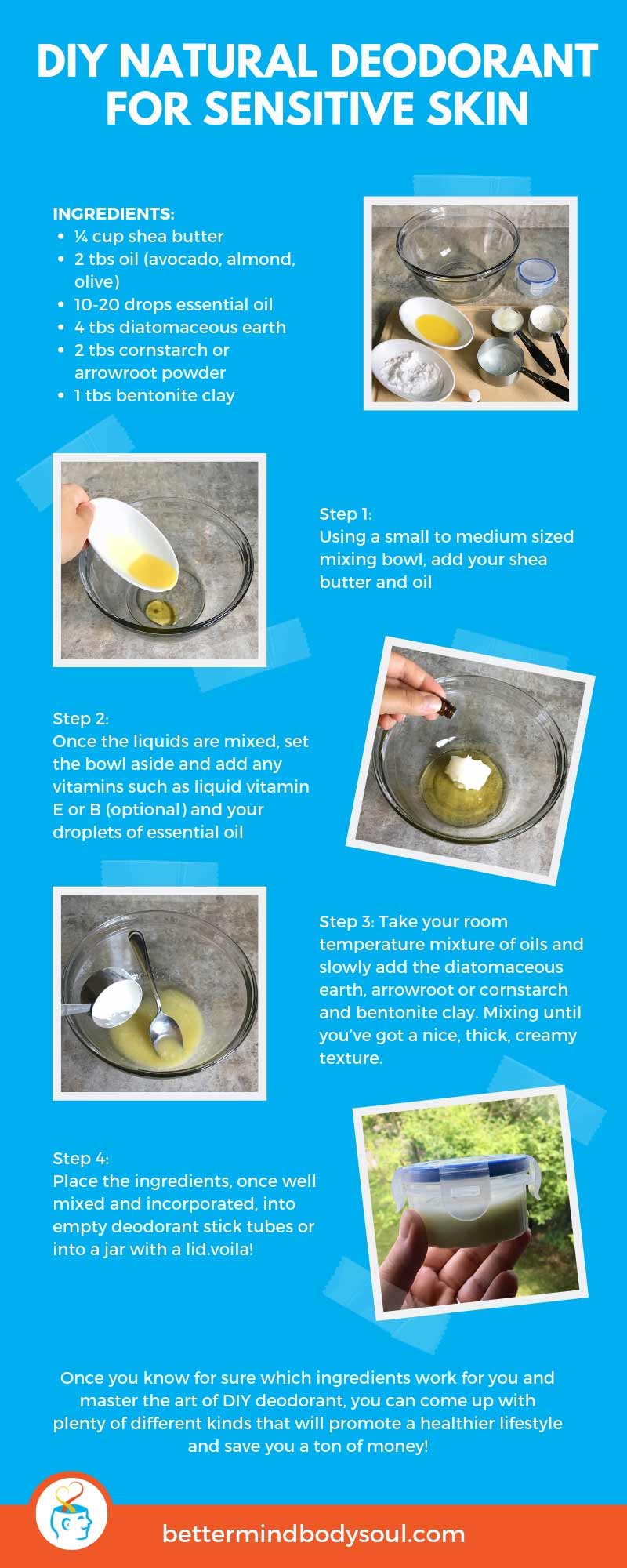 DIY NATURAL DEODORANT FOR SENSITIVE SKIN

INGREDIENTS:
- ¼ cup shea butter
- 2 tbs oil (avocado, almond, olive)
- 10-20 drops essential oil
- 4 tbs diatomaceous earth
- 2 tbs cornstarch or arrowroot powder
- 1 tbs bentonite clay

Step 1:
Using a small to medium sized mixing bowl, add your shea butter and oil

Step 2:
Once the liquids are mixed, set the bowl aside and add any vitamins such as liquid vitamin E or B (optional) and your droplets of essential oil

Step 3: Take your room temperature mixture of oils and slowly add the diatomaceous earth, arrowroot or cornstarch and bentonite clay. Mixing until you've got a nice, thick, creamy texture.

Step 4:
Place the ingredients, once well mixed and incorporated, into empty deodorant stick tubes or into a jar with a lid.voila!

Once you know for sure which ingredients work for you and master the art of DIY deodorant, you can come up with plenty of different kinds that will promote a healthier lifestyle and save you a ton of money!

bettermindbodysoul.com