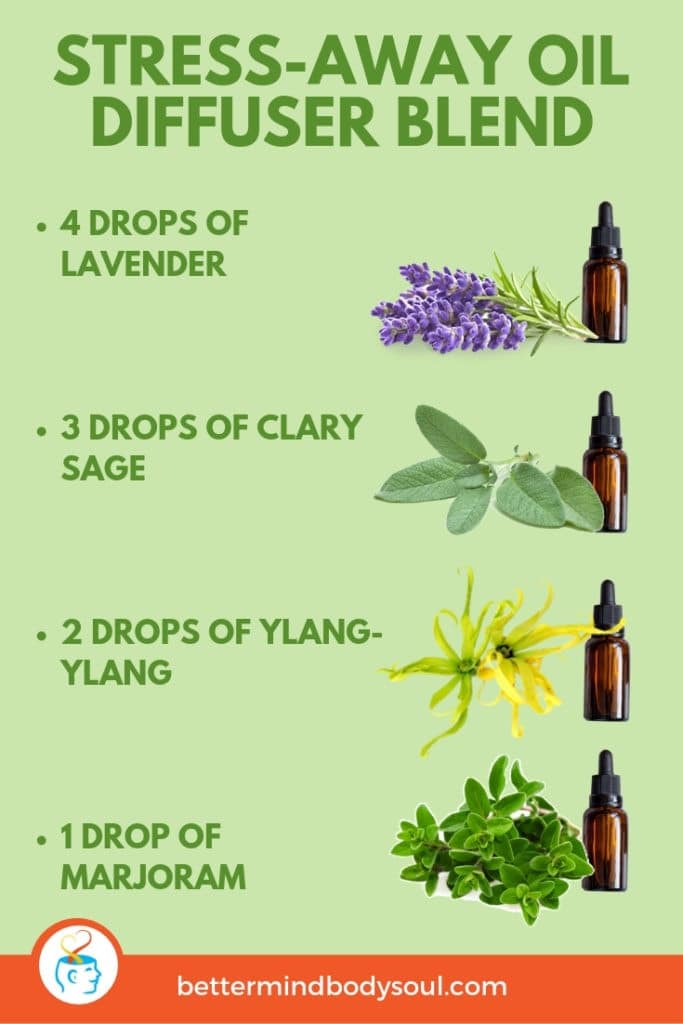 STRESS-AWAY OIL DIFFUSER BLEND

• 4 DROPS OF LAVENDER

• 3 DROPS OF CLARY SAGE

• 2 DROPS OF YLANG-YLANG

• 1 DROP OF MARJORAM

bettermindbodysoul.com