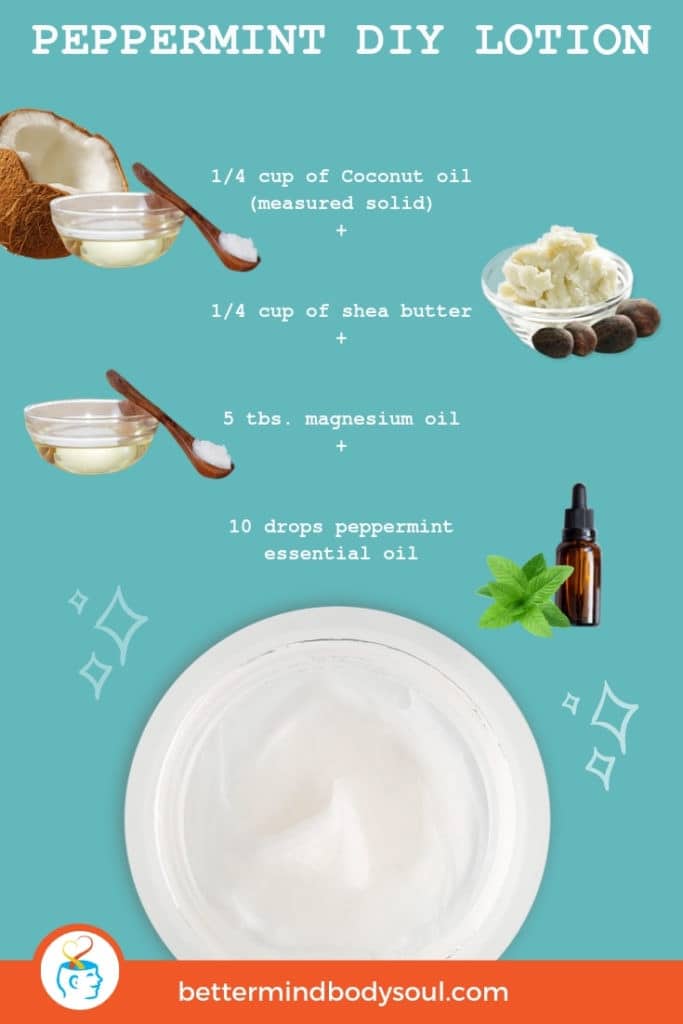 PEPPERMINT DIY LOTION

1/4 cup of Coconut oil (measured solid)
+

1/4 cup of shea butter
+

5 tbs. magnesium oil
+

10 drops peppermint essential oil

bettermindbodysoul.com