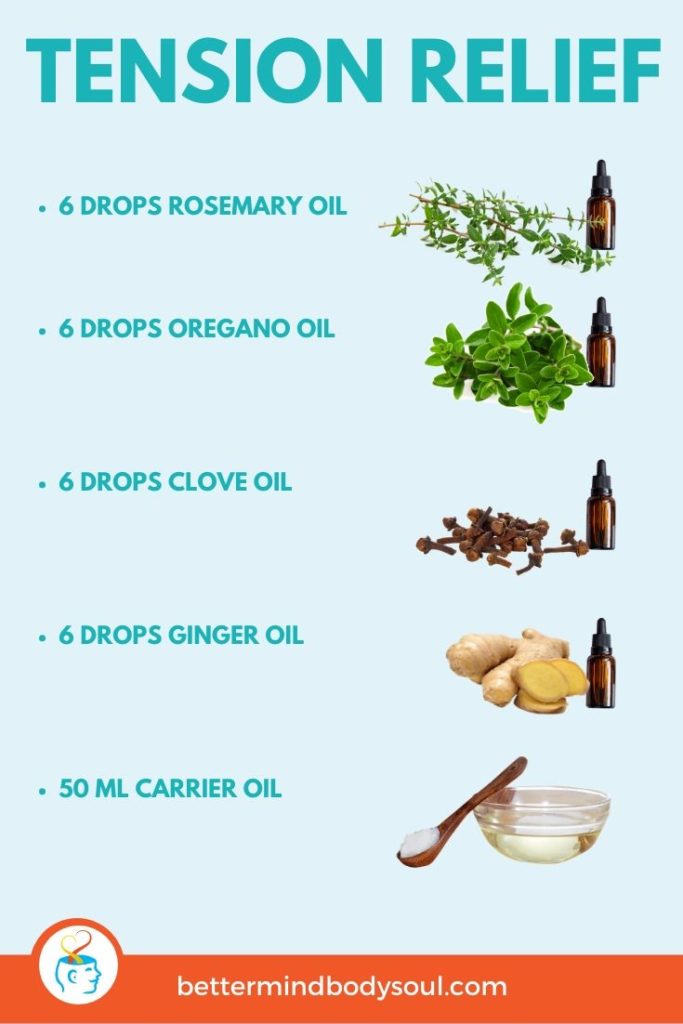 TENSION RELIEF

• 6 DROPS ROSEMARY OIL

• 6 DROPS OREGANO OIL

• 6 DROPS CLOVE OIL

• 6 DROPS GINGER OIL

• 50 ML CARRIER OIL

bettermindbodysoul.com