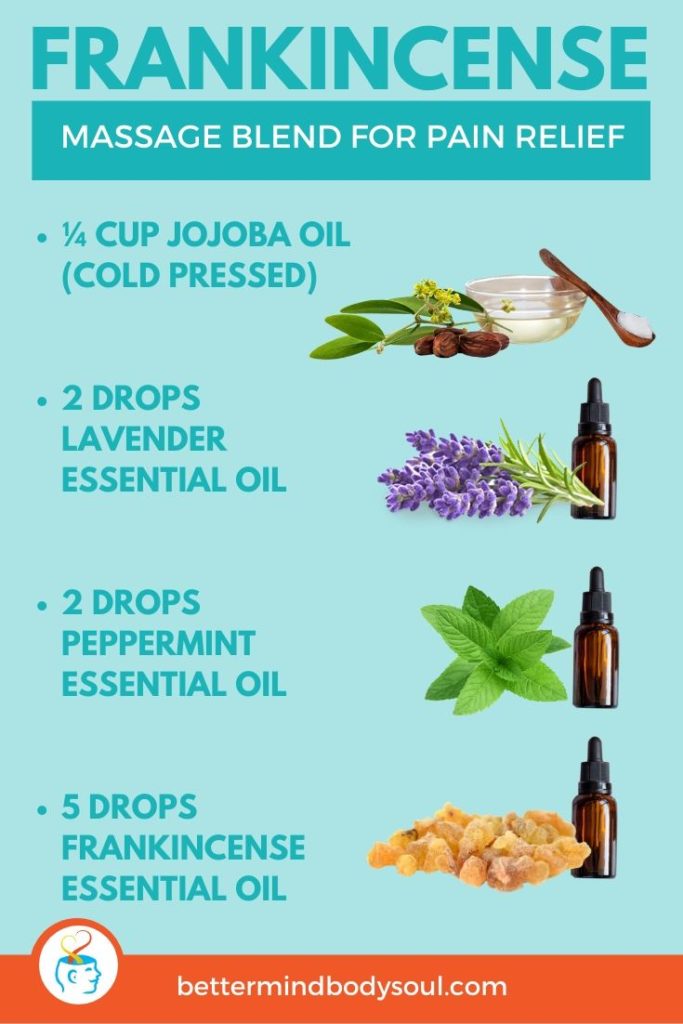 FRANKINCENSE

MASSAGE BLEND FOR PAIN RELIEF

• ¼ CUP JOJOBA OIL (COLD PRESSED)

• 2 DROPS LAVENDER ESSENTIAL OIL

• 2 DROPS PEPPERMINT ESSENTIAL OIL

• 5 DROPS FRANKINCENSE ESSENTIAL OIL

bettermindbodysoul.com